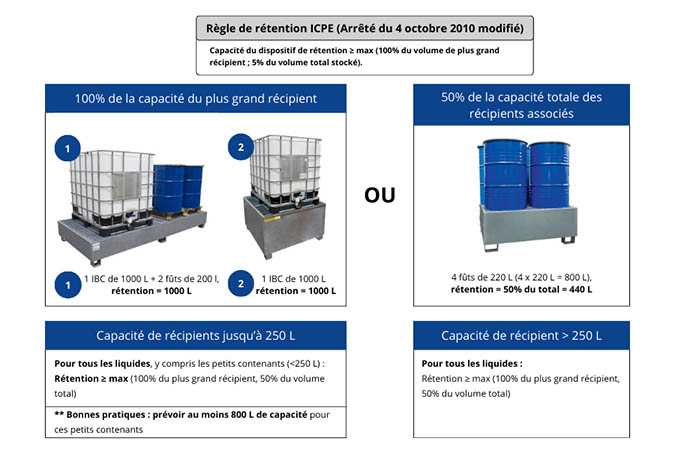 Règle de rétention ICPE (Arrêté du 4 octobre 2010 modifié)

Capacité du dispositif de rétention ≥ max (100% du volume de plus grand récipient ; 5% du volume total stocké).

100% de la capacité du plus grand récipient

1

2

1 1 IBC de 1000 L + 2 fûts de 200 l, rétention = 1000 L

2 1 IBC de 1000 L rétention = 1000 L

OU

50% de la capacité totale des récipients associés

4 fûts de 220 L (4 x 220 L = 800 L), rétention = 50% du total = 440 L

Capacité de récipients jusqu'à 250 L

Pour tous les liquides, y compris les petits contenants (<250 L) : Rétention ≥ max (100% du plus grand récipient, 50% du volume total)

** Bonnes pratiques : prévoir au moins 800 L de capacité pour ces petits contenants

Capacité de récipient > 250 L

Pour tous les liquides :
Rétention ≥ max (100% du plus grand récipient, 50% du volume total)